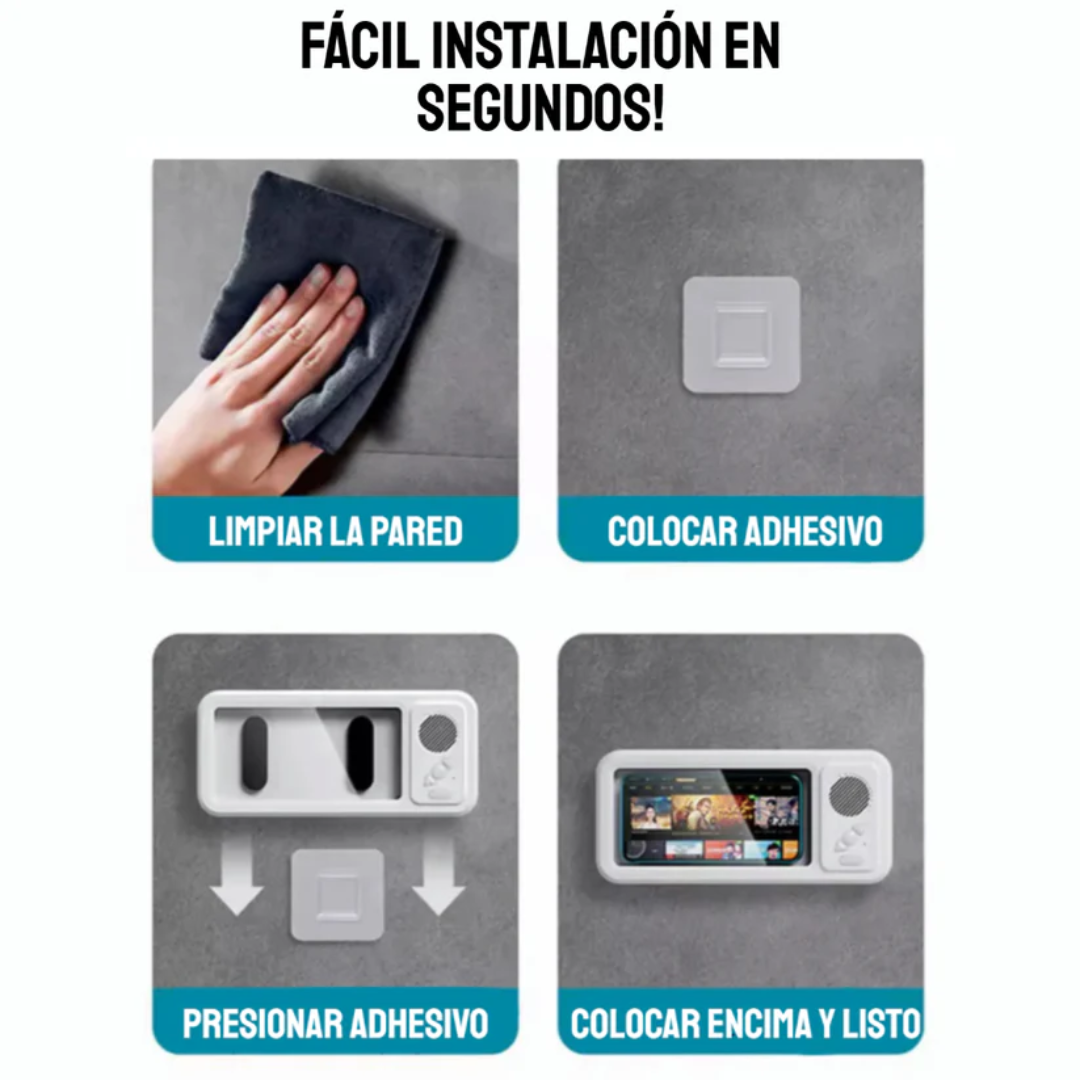 FÁCIL INSTALACIÓN EN SEGUNDOS!

LIMPIAR LA PARED

COLOCAR ADHESIVO

PRESIONAR ADHESIVO

COLOCAR ENCIMA Y LISTO